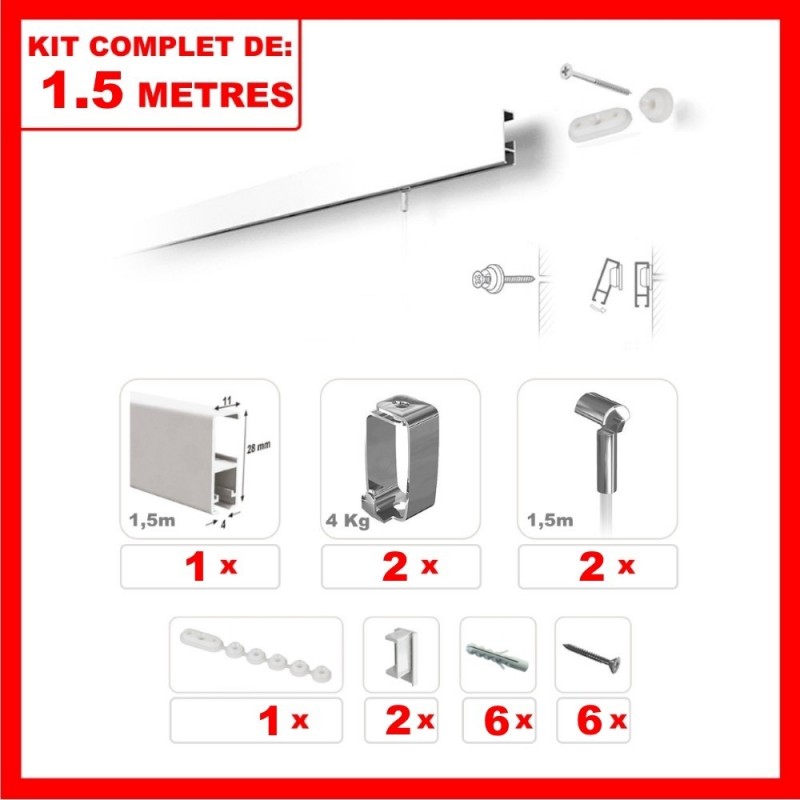 KIT COMPLET DE:
1.5 METRES

11
28 mm
1,5m
4
1 x

4 Kg
2 x

1,5m
2 x

1 x

2 x

6 x

6 x